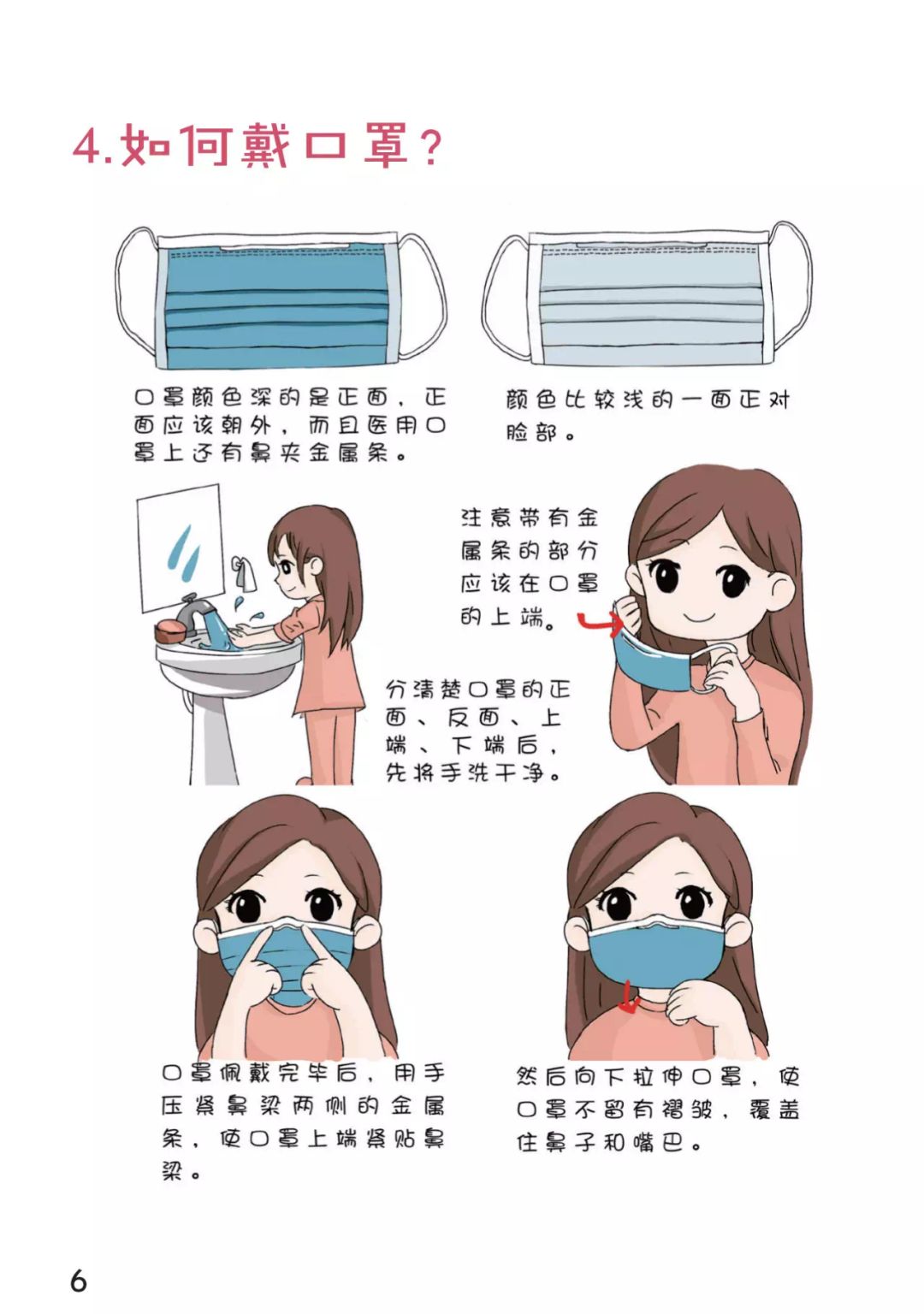 4.如何戴口罩？

口罩颜色深的是正面，正面应该朝外，而且医用口罩上还有鼻夹金属条。

颜色比较浅的一面正对脸部。

注意带有金属条的部分应该在口罩的上端。

分清楚口罩的正面、反面、上端、下端后，先将手洗干净。

口罩佩戴完毕后，用手压紧鼻梁两侧的金属条，使口罩上端紧贴鼻梁。

然后向下拉伸口罩，使口罩不留有褶皱，覆盖住鼻子和嘴巴。

6